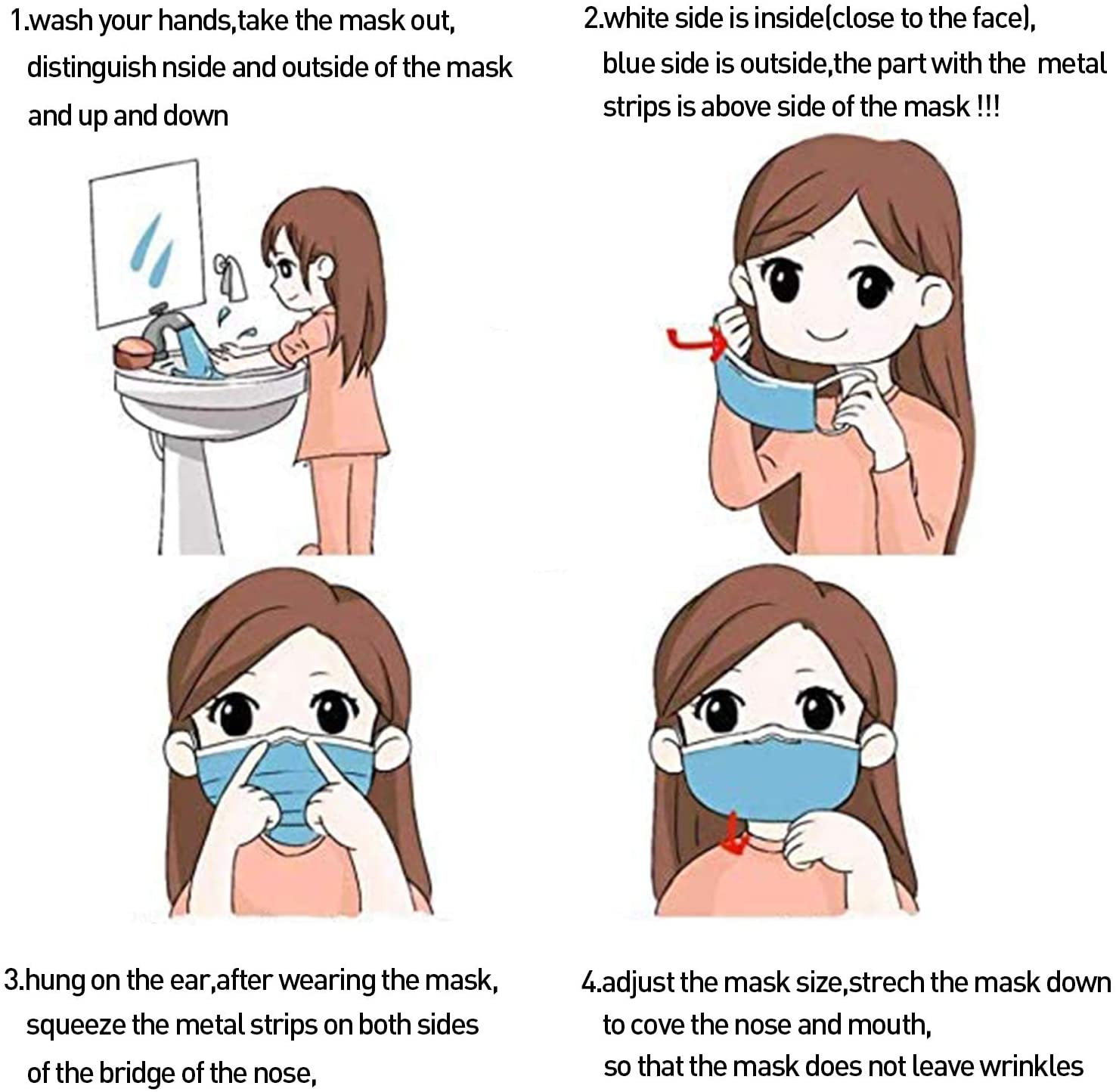 1.wash your hands,take the mask out, distinguish nside and outside of the mask and up and down

2.white side is inside(close to the face), blue side is outside,the part with the metal strips is above side of the mask !!!

3.hung on the ear,after wearing the mask, squeeze the metal strips on both sides of the bridge of the nose,

4.adjust the mask size,strech the mask down to cove the nose and mouth, so that the mask does not leave wrinkles